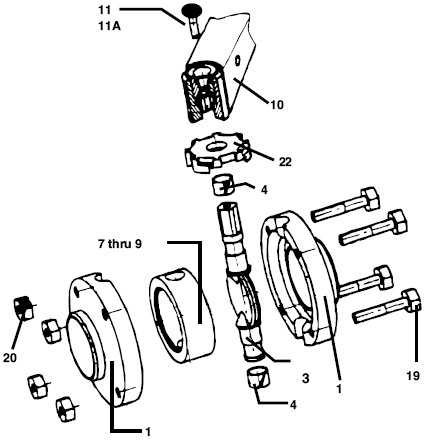 11
11A

10

22

4

7 thru 9

20

3

1

19

4

1